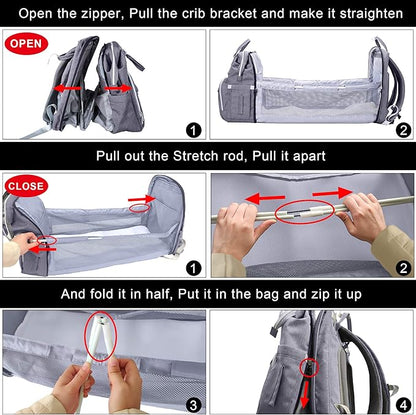 Open the zipper, Pull the crib bracket and make it straighten

OPEN

1

2

Pull out the Stretch rod, Pull it apart

CLOSE

1

2

And fold it in half, Put it in the bag and zip it up

3

4