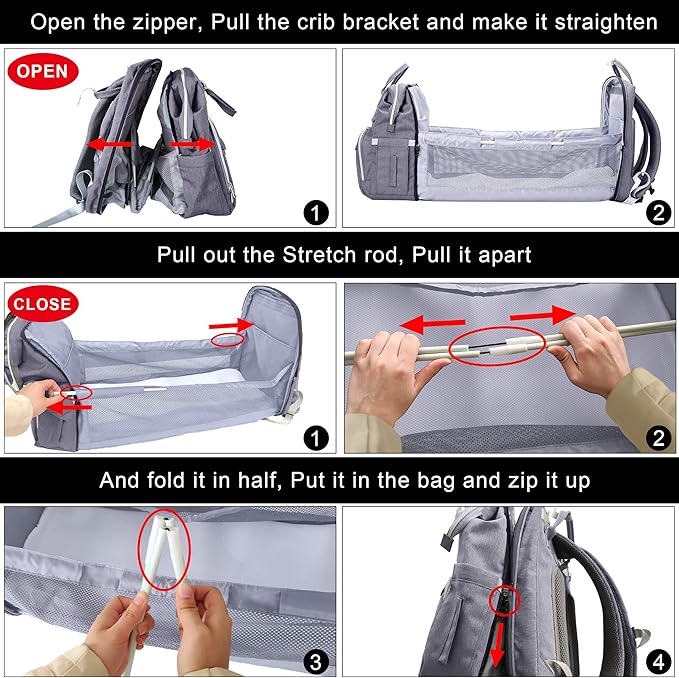 Open the zipper, Pull the crib bracket and make it straighten

OPEN

1

2

Pull out the Stretch rod, Pull it apart

CLOSE

1

2

And fold it in half, Put it in the bag and zip it up

3

4